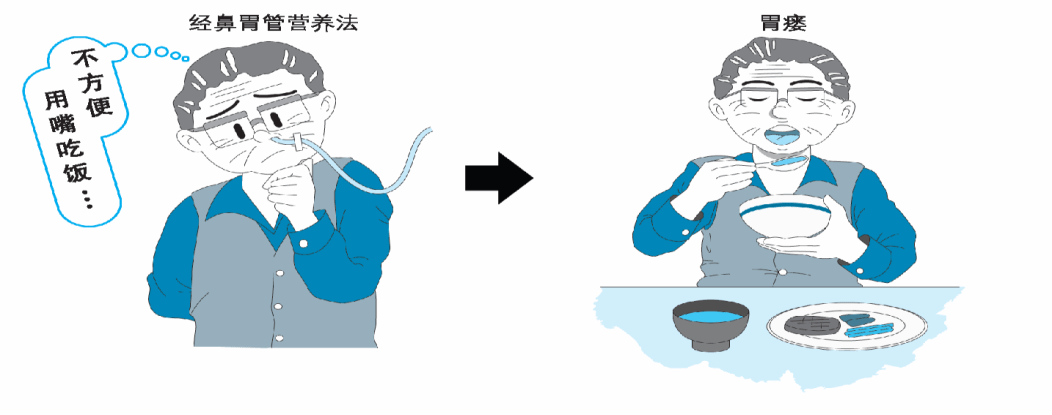 经鼻胃管营养法

不方便用嘴吃饭…

胃瘘